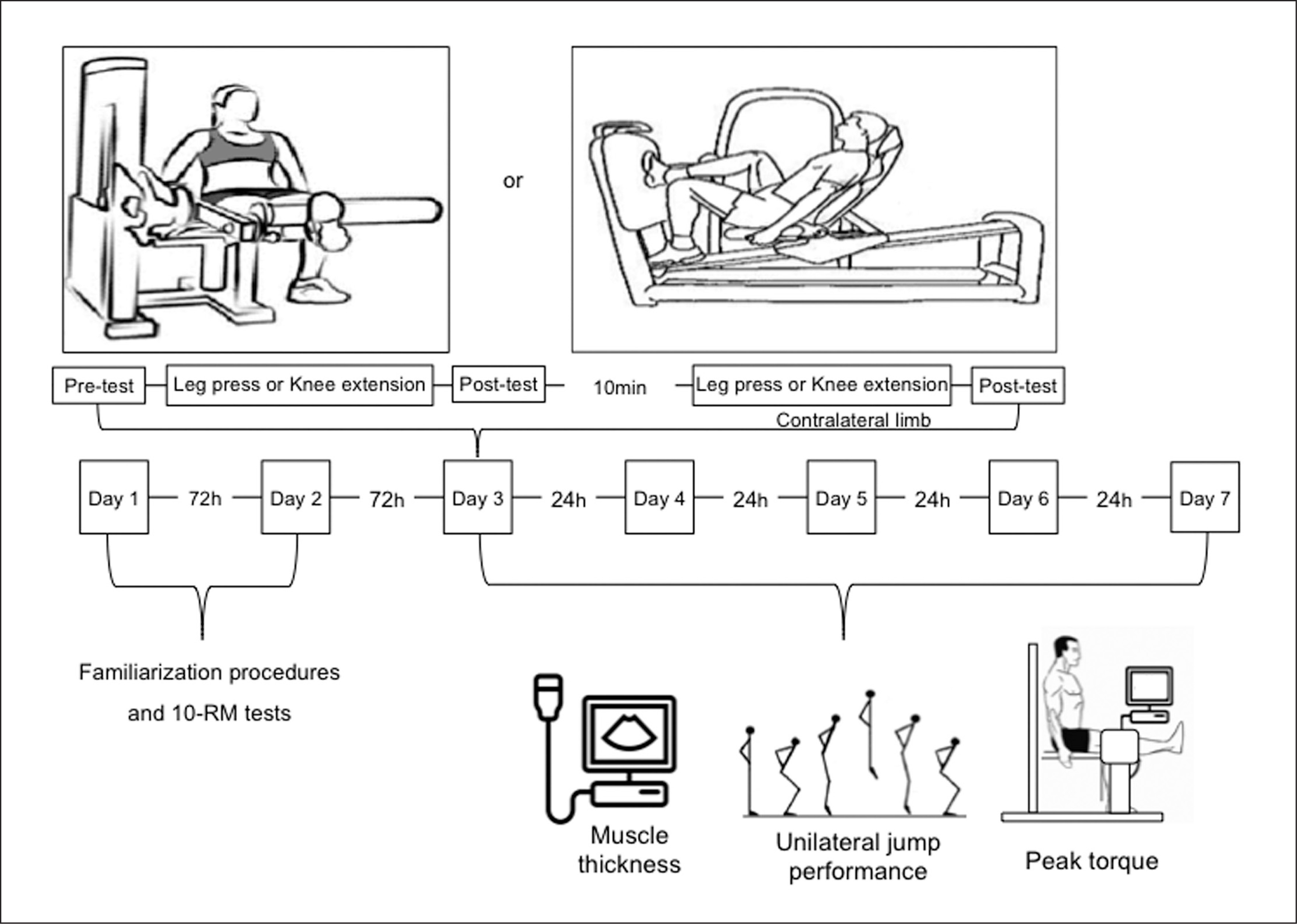 or

Pre-test
Leg press or Knee extension
Post-test
10min
Leg press or Knee extension
Post-test
Contralateral limb

Day 1
72h
Day 2
72h
Day 3
24h
Day 4
24h
Day 5
24h
Day 6
24h
Day 7

Familiarization procedures and 10-RM tests

Muscle thickness

Unilateral jump performance

Peak torque