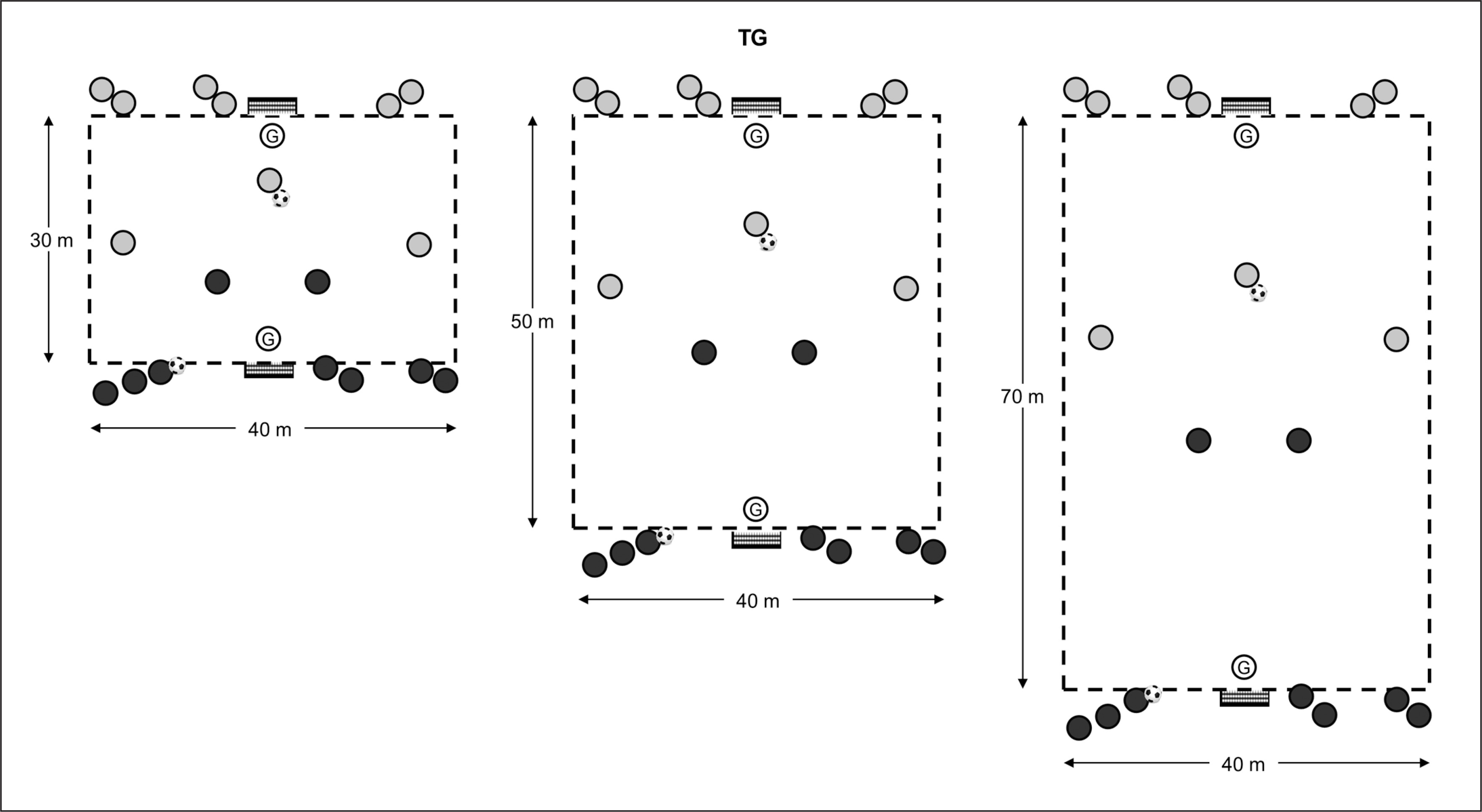 TG

G

30 m

G

40 m

G

50 m

G

40 m

G

70 m

G

40 m