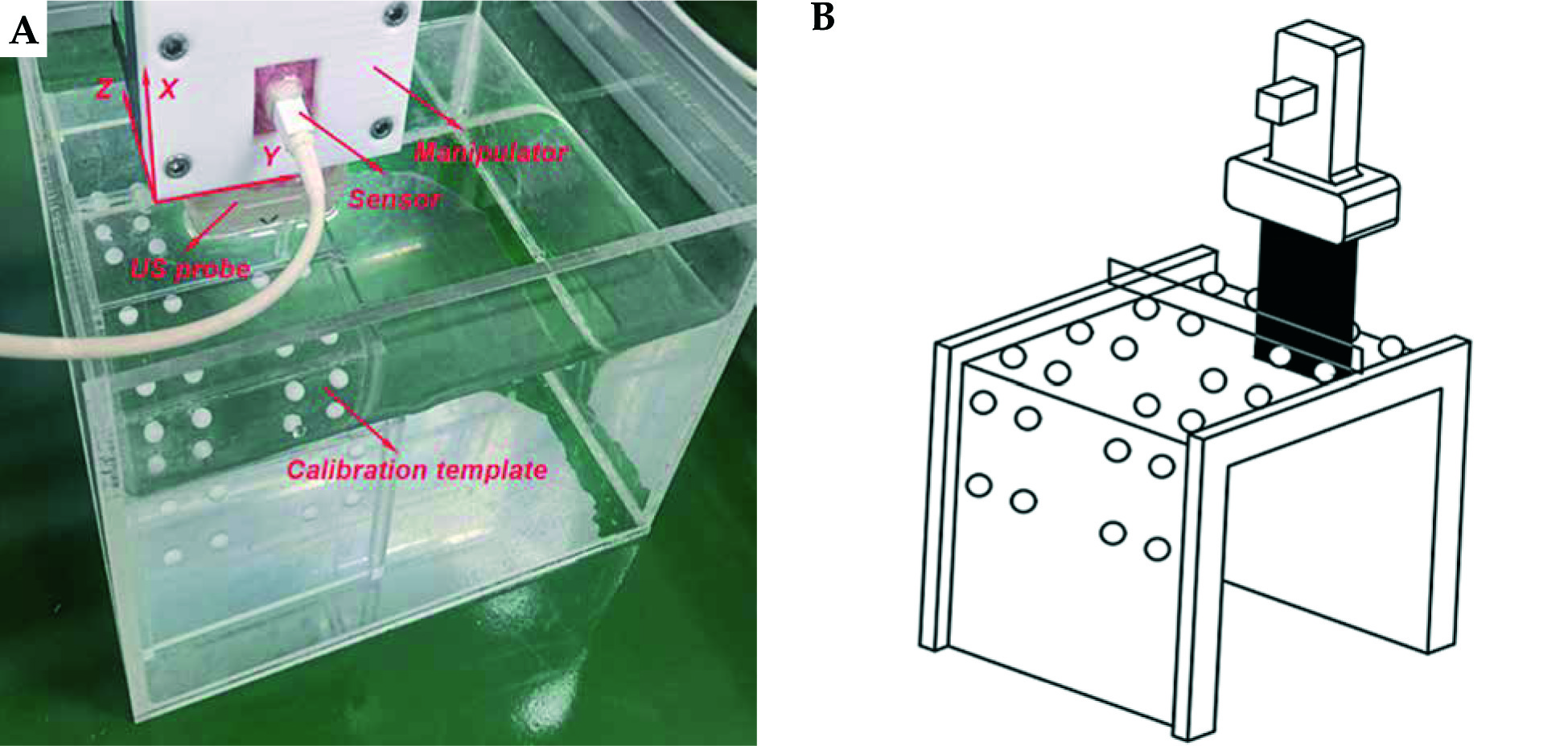 A

Z
X
Y
Manipulator
Sensor
US probe
Calibration template

B