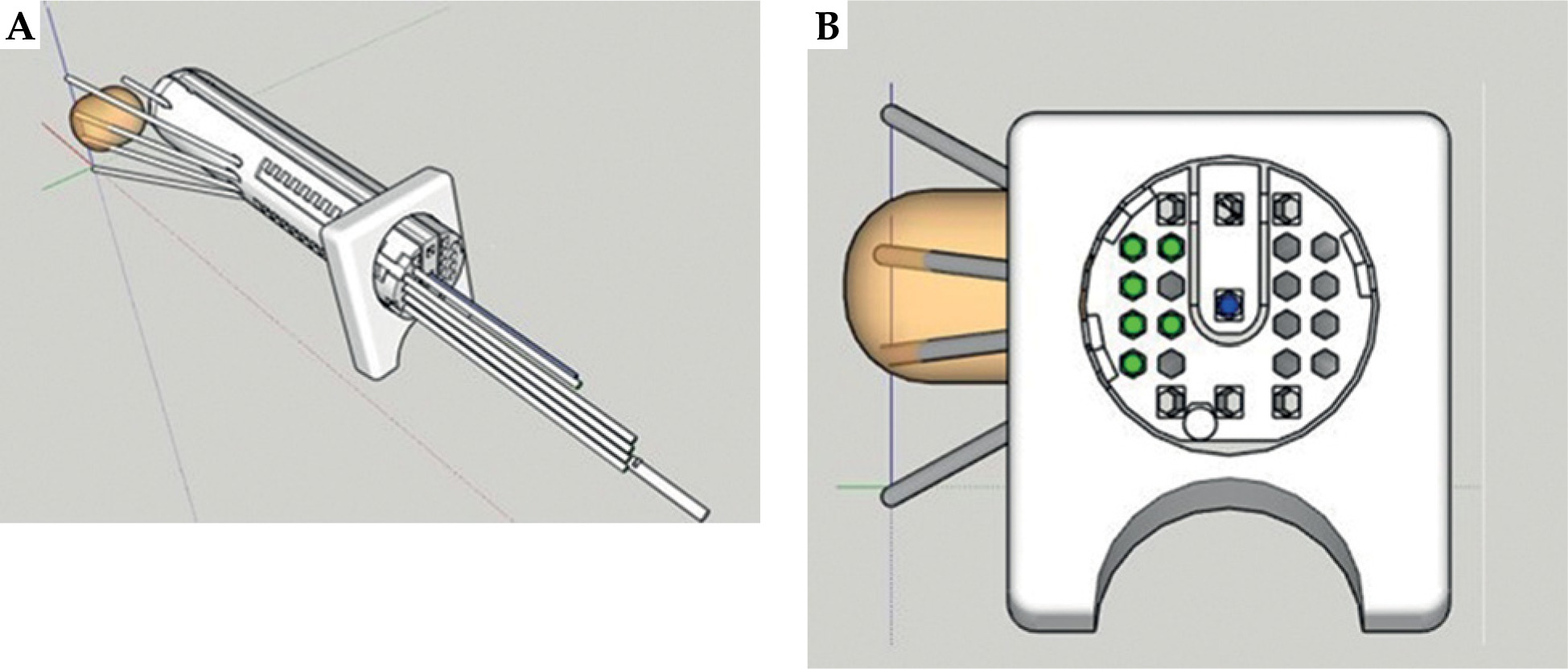 A

B