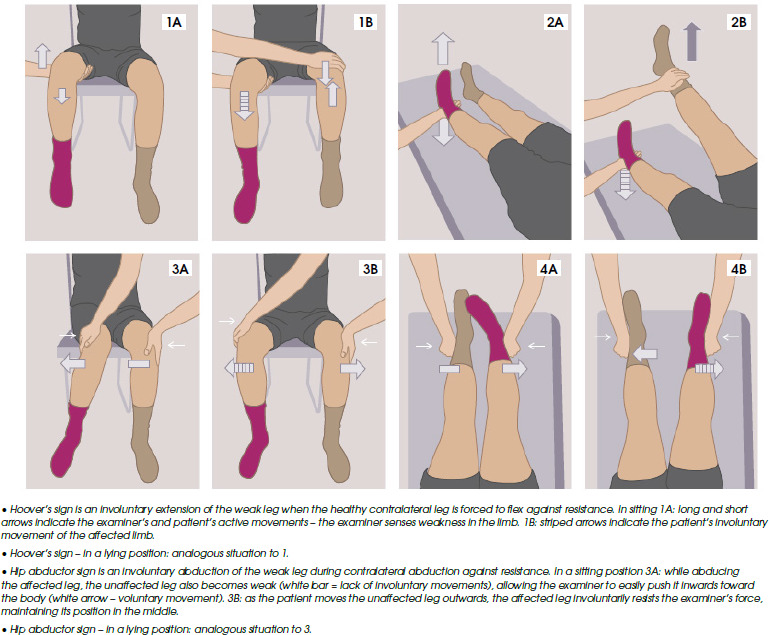 1A

1B

2A

2B

3A

3B

4A

4B

• Hoover's sign is an involuntary extension of the weak leg when the healthy contralateral leg is forced to flex against resistance. In sitting 1A: long and short arrows indicate the examiner's and patient's active movements – the examiner senses weakness in the limb. 1B: striped arrows indicate the patient's involuntary movement of the affected limb.

• Hoover's sign – in a lying position: analogous situation to 1.

• Hip abductor sign is an involuntary abduction of the weak leg during contralateral abduction against resistance. In a sitting position 3A: while abducing the affected leg, the unaffected leg also becomes weak (white bar = lack of involuntary movements), allowing the examiner to easily push it inwards toward the body (white arrow – voluntary movement). 3B: as the patient moves the unaffected leg outwards, the affected leg involuntarily resists the examiner's force, maintaining its position in the middle.

• Hip abductor sign – in a lying position: analogous situation to 3.